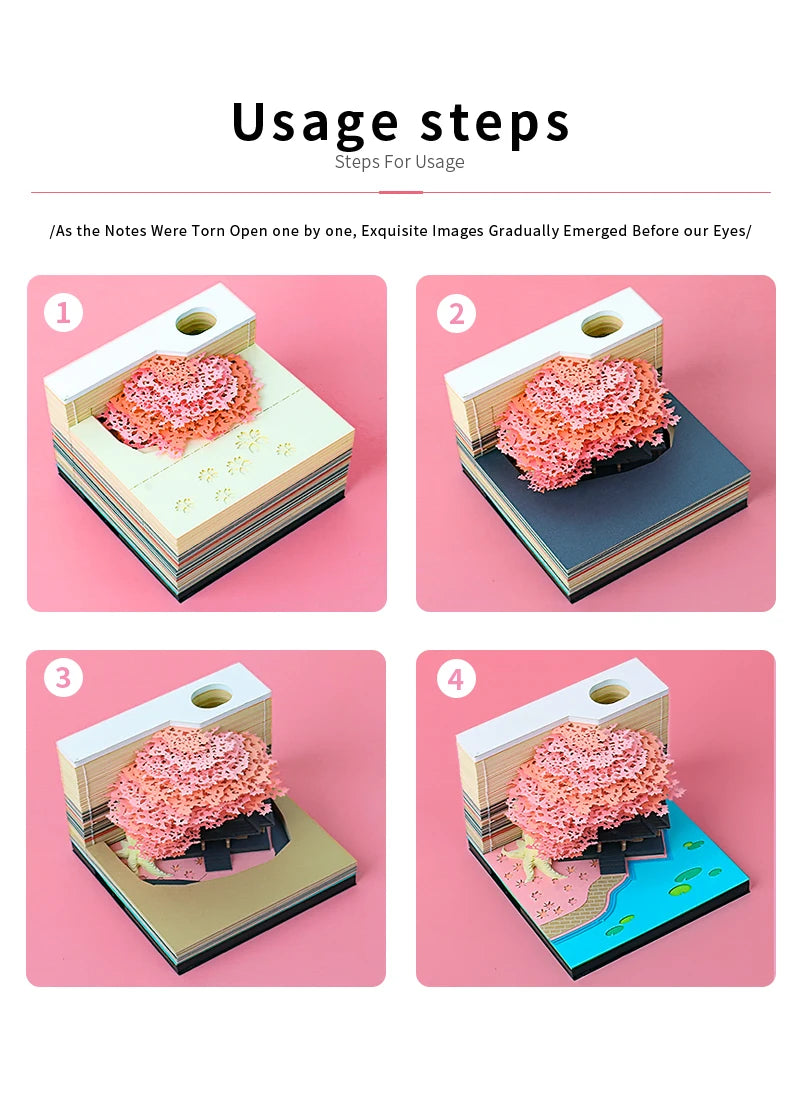 Usage steps
Steps For Usage

/As the Notes Were Torn Open one by one, Exquisite Images Gradually Emerged Before our Eyes/

1

2

3

4